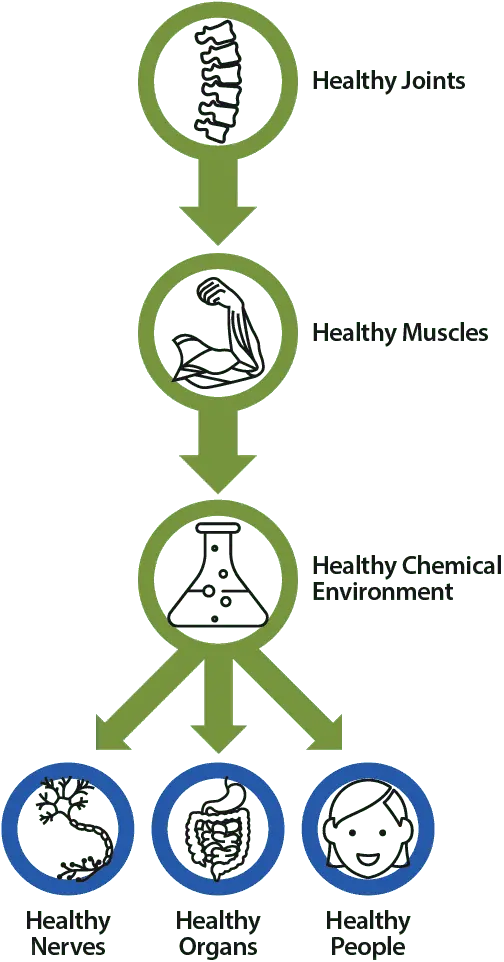 Healthy Joints

Healthy Muscles

Healthy Chemical Environment

Healthy Nerves

Healthy Organs

Healthy People